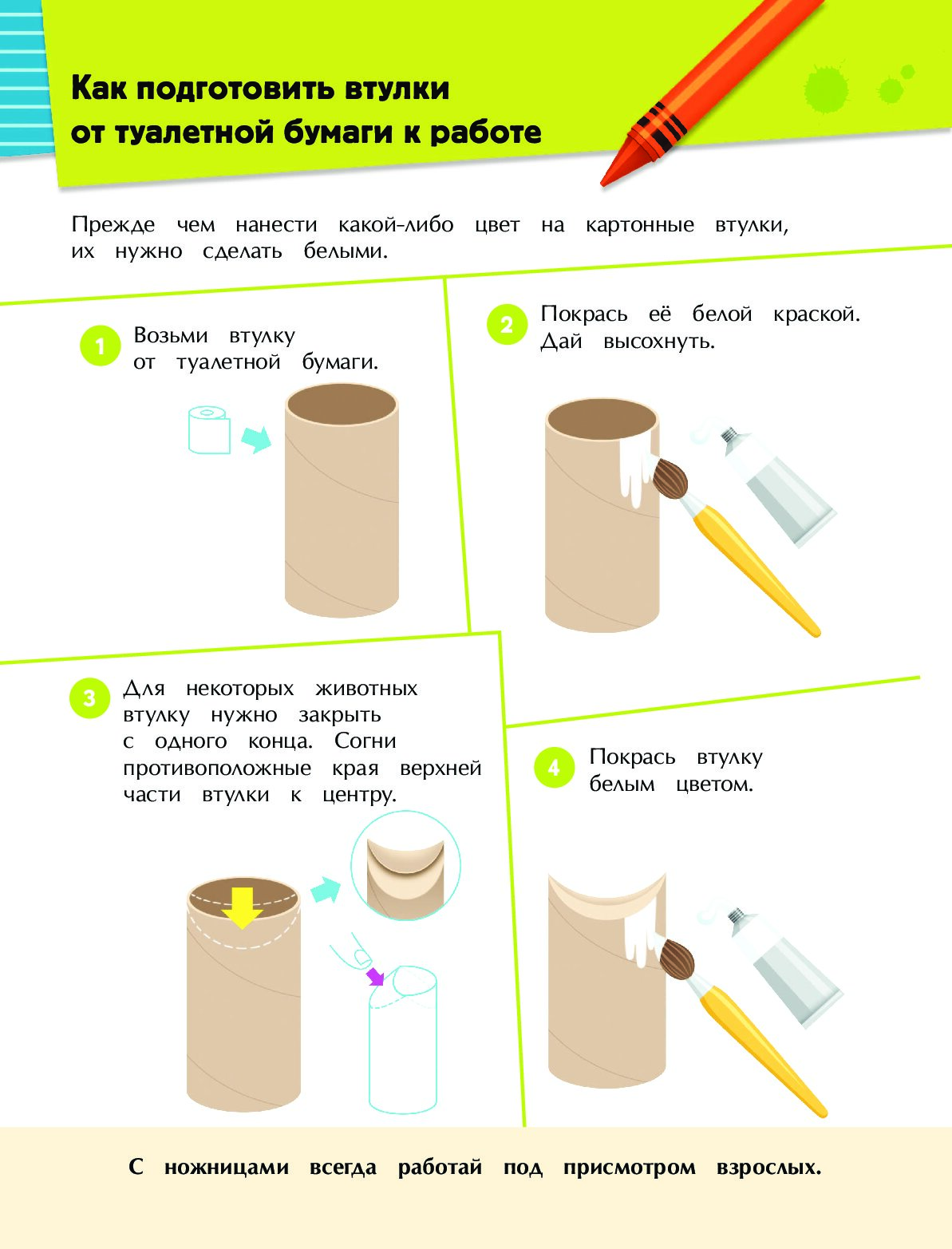 Как подготовить втулки от туалетной бумаги к работе

Прежде чем нанести какой-либо цвет на картонные втулки, их нужно сделать белыми.

1 Возьми втулку от туалетной бумаги.

2 Покрась её белой краской. Дай высохнуть.

3 Для некоторых животных втулку нужно закрыть с одного конца. Согни противоположные края верхней части втулки к центру.

4 Покрась втулку белым цветом.

С ножницами всегда работай под присмотром взрослых.