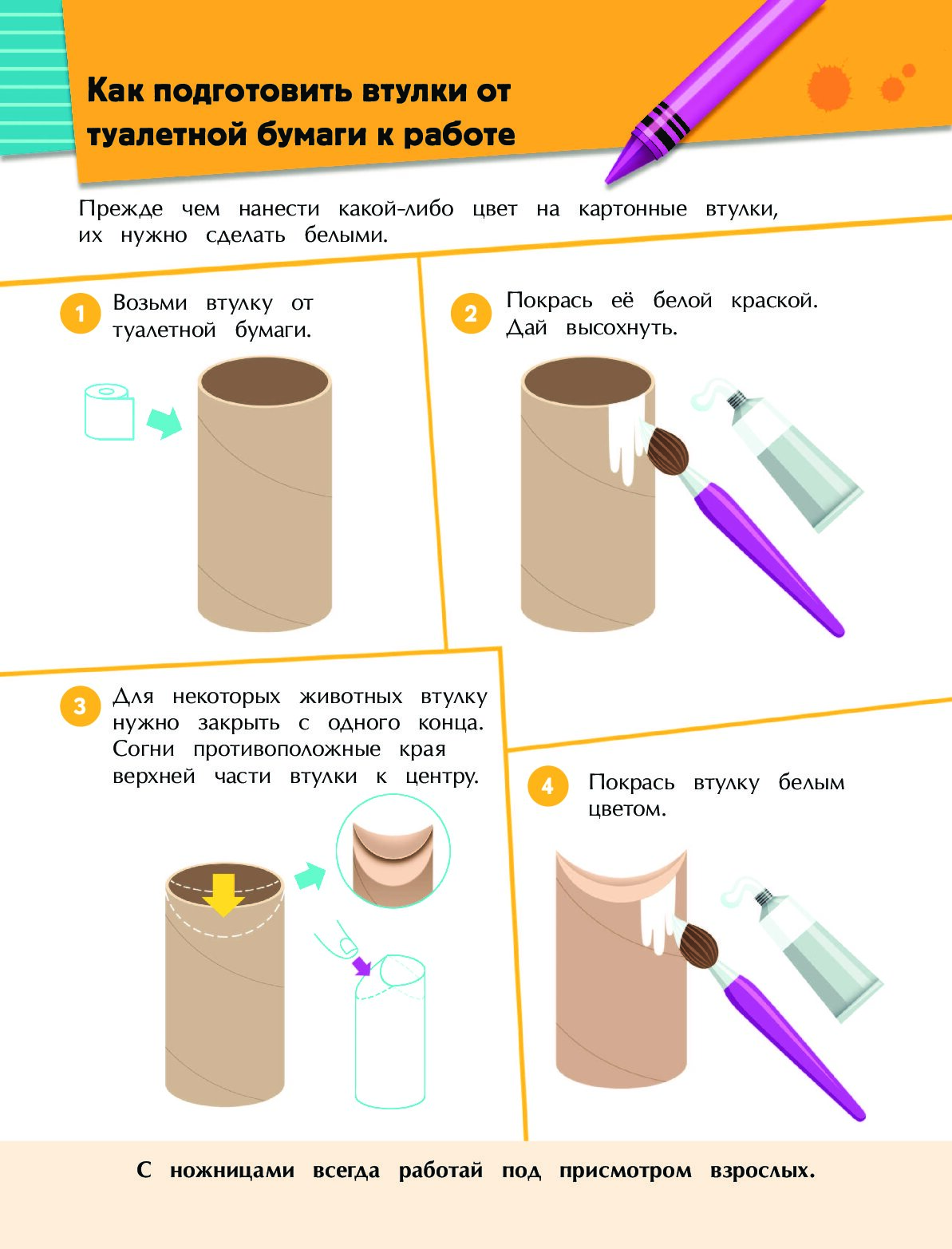 Как подготовить втулки от туалетной бумаги к работе

Прежде чем нанести какой-либо цвет на картонные втулки, их нужно сделать белыми.

1 Возьми втулку от туалетной бумаги.

2 Покрась её белой краской. Дай высохнуть.

3 Для некоторых животных втулку нужно закрыть с одного конца. Согни противоположные края верхней части втулки к центру.

4 Покрась втулку белым цветом.

С ножницами всегда работай под присмотром взрослых.