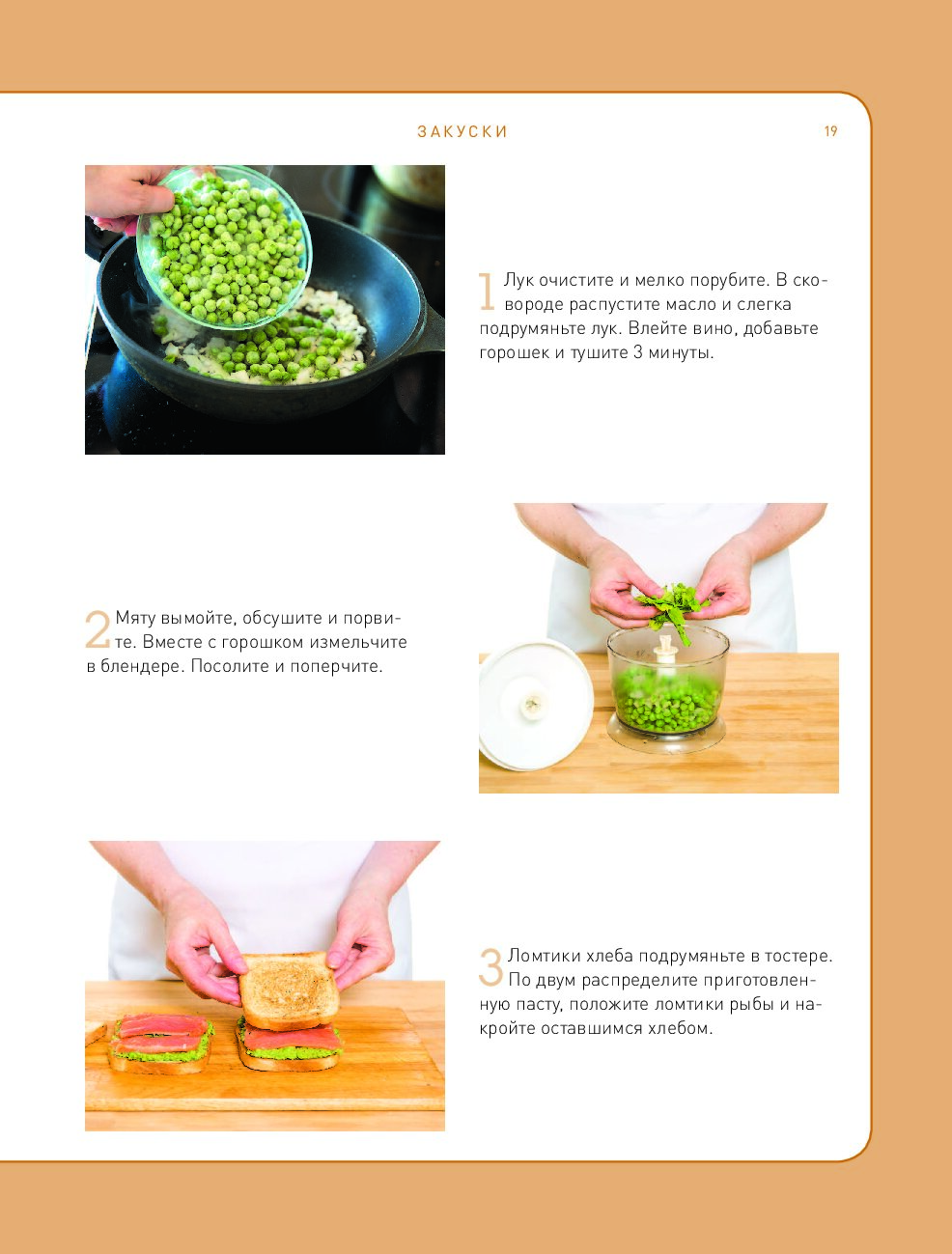 ЗАКУСКИ

19

1 Лук очистите и мелко порубите. В сковороде распустите масло и слегка подрумяньте лук. Влейте вино, добавьте горошек и тушите 3 минуты.

2 Мяту вымойте, обсушите и порвите. Вместе с горошком измельчите в блендере. Посолите и поперчите.

3 Ломтики хлеба подрумяньте в тостере. По двум распределите приготовленную пасту, положите ломтики рыбы и накройте оставшимся хлебом.