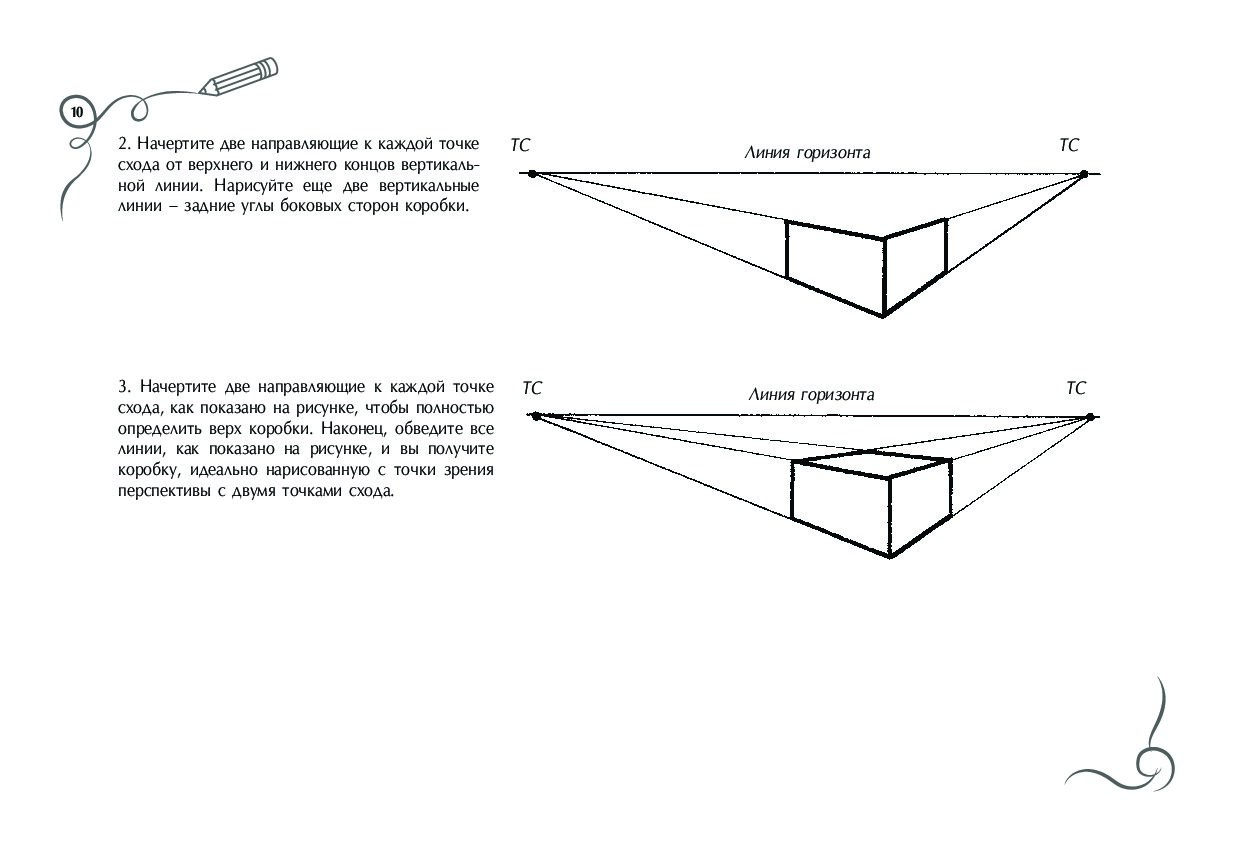 10

2. Начертите две направляющие к каждой точке схода от верхнего и нижнего концов вертикальной линии. Нарисуйте еще две вертикальные линии – задние углы боковых сторон коробки.

ТС

Линия горизонта

ТС

3. Начертите две направляющие к каждой точке схода, как показано на рисунке, чтобы полностью определить верх коробки. Наконец, обведите все линии, как показано на рисунке, и вы получите коробку, идеально нарисованную с точки зрения перспективы с двумя точками схода.

ТС

Линия горизонта

ТС